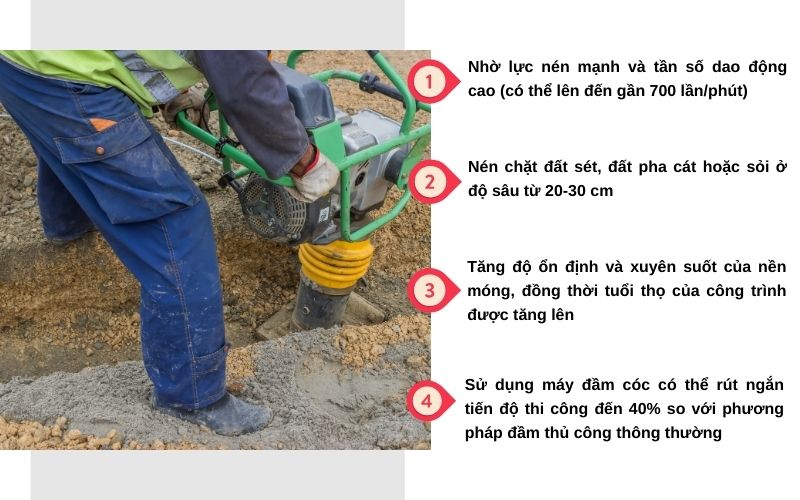 1
Nhờ lực nén mạnh và tần số dao động cao (có thể lên đến gần 700 lần/phút)

2
Nén chặt đất sét, đất pha cát hoặc sỏi ở độ sâu từ 20-30 cm

3
Tăng độ ổn định và xuyên suốt của nền móng, đồng thời tuổi thọ của công trình được tăng lên

4
Sử dụng máy đầm cóc có thể rút ngắn tiến độ thi công đến 40% so với phương pháp đầm thủ công thông thường